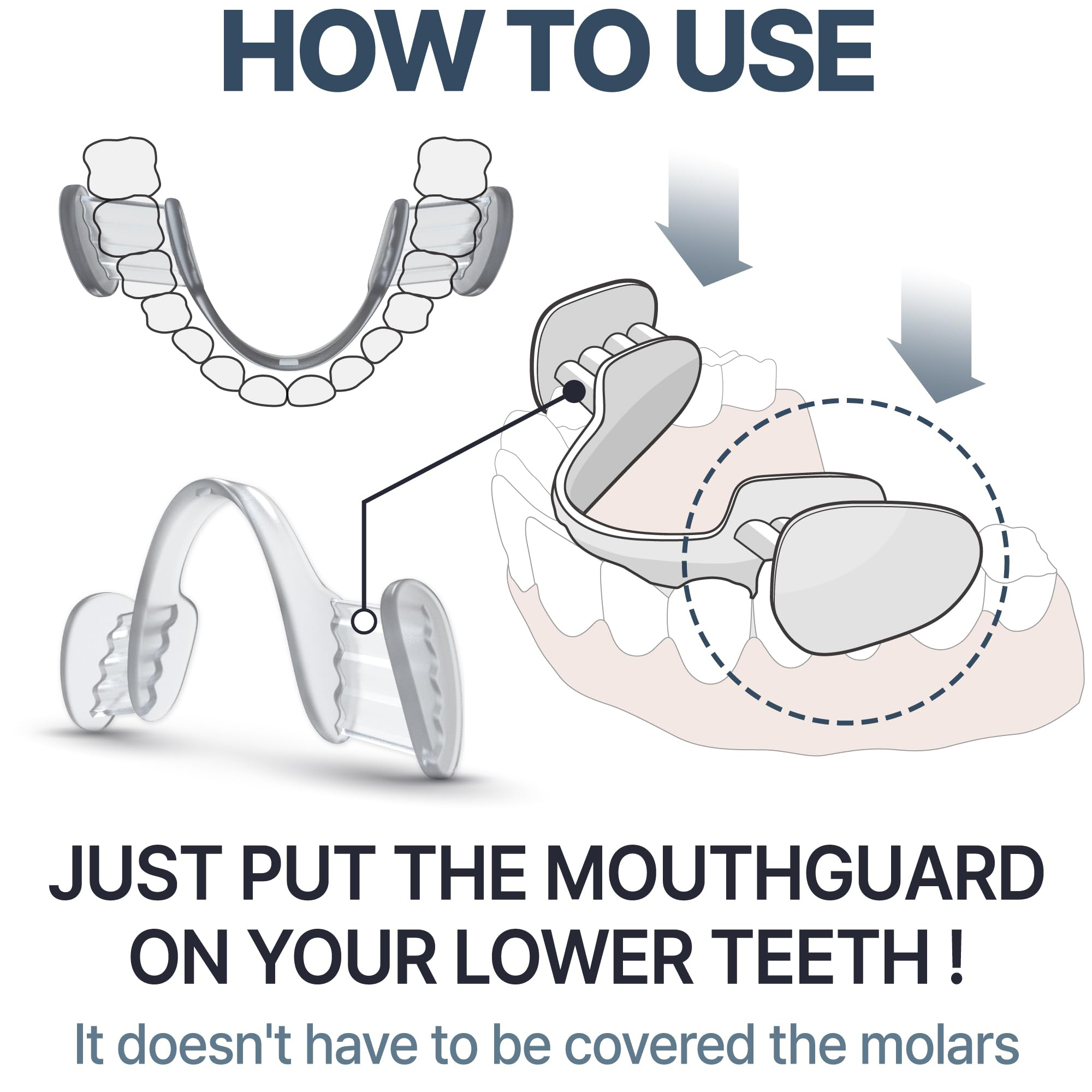 HOW TO USE

JUST PUT THE MOUTHGUARD ON YOUR LOWER TEETH !

It doesn't have to be covered the molars